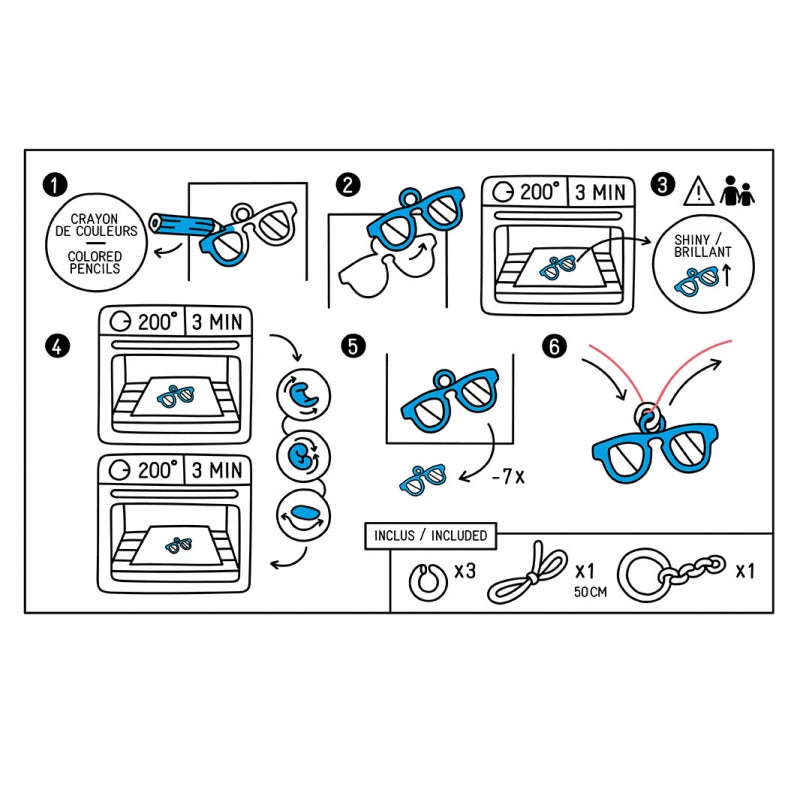 1

CRAYON DE COULEURS

COLORED PENCILS

2

200° 3 MIN

3

SHINY / BRILLANT

4

200° 3 MIN

200° 3 MIN

5

-7X

6

INCLUS / INCLUDED

X3

X1
50CM

X1